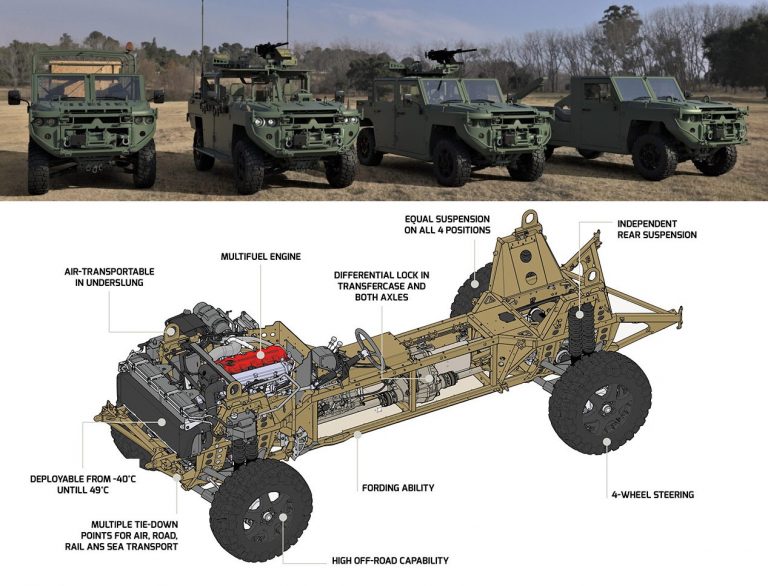 EQUAL SUSPENSION ON ALL 4 POSITIONS

INDEPENDENT REAR SUSPENSION

MULTIFUEL ENGINE

AIR-TRANSPORTABLE IN UNDERSLUNG

DIFFERENTIAL LOCK IN TRANSFERCASE AND BOTH AXLES

DEPLOYABLE FROM -40°C UNTILL 49°C

FORDING ABILITY

4-WHEEL STEERING

MULTIPLE TIE-DOWN POINTS FOR AIR, ROAD, RAIL ANS SEA TRANSPORT

HIGH OFF-ROAD CAPABILITY